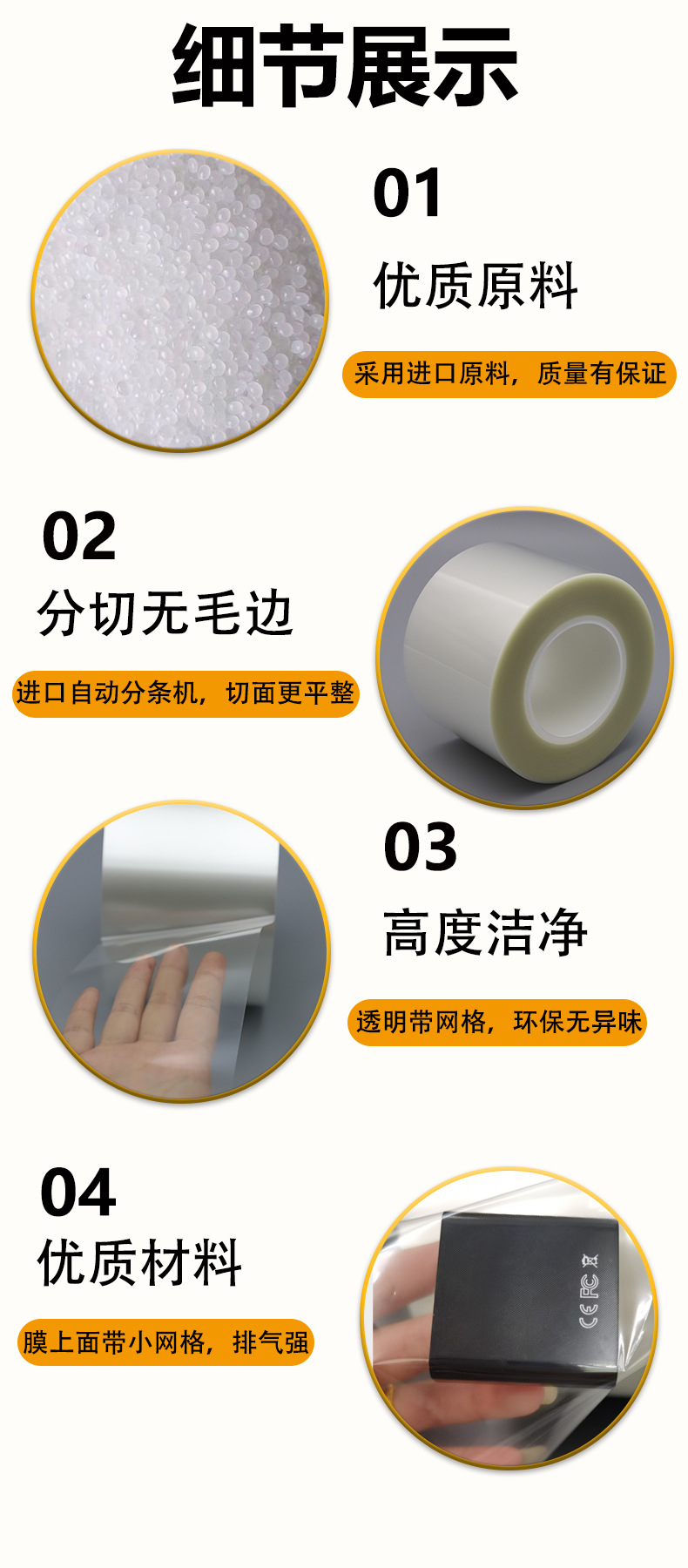 细节展示

01
优质原料
采用进口原料，质量有保证

02
分切无毛边
进口自动分条机，切面更平整

03
高度洁净
透明带网格，环保无异味

04
优质材料
膜上面带小网格，排气强

CE FC